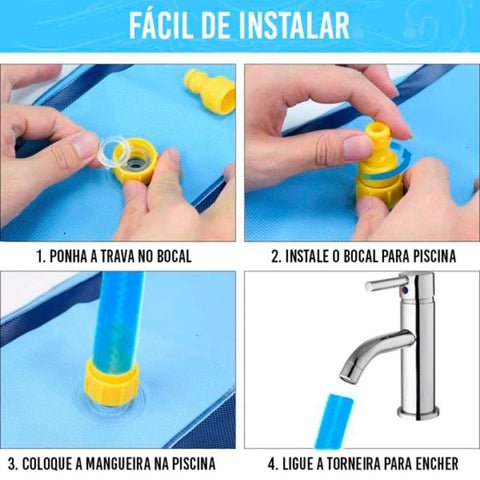 FÁCIL DE INSTALAR

1. PONHA A TRAVA NO BOCAL

2. INSTALE O BOCAL PARA PISCINA

3. COLOQUE A MANGUEIRA NA PISCINA

4. LIGUE A TORNEIRA PARA ENCHER