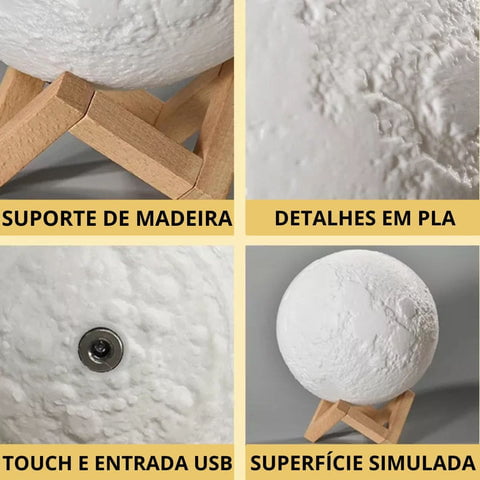 SUPORTE DE MADEIRA

DETALHES EM PLA

TOUCH E ENTRADA USB

SUPERFÍCIE SIMULADA