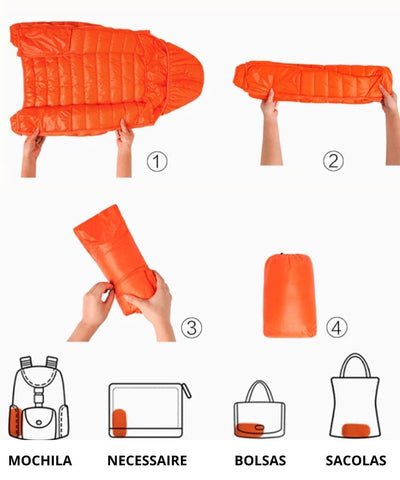 ①

②

③

④

MOCHILA NECESSAIRE BOLSAS SACOLAS