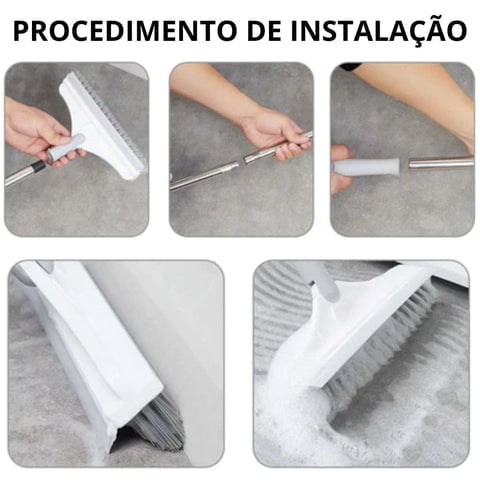 PROCEDIMENTO DE INSTALAÇÃO