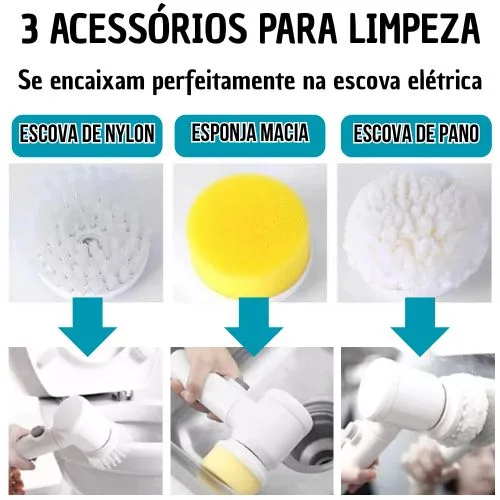 3 ACESSÓRIOS PARA LIMPEZA

Se encaixam perfeitamente na escova elétrica

ESCOVA DE NYLON

ESPONJA MACIA

ESCOVA DE PANO