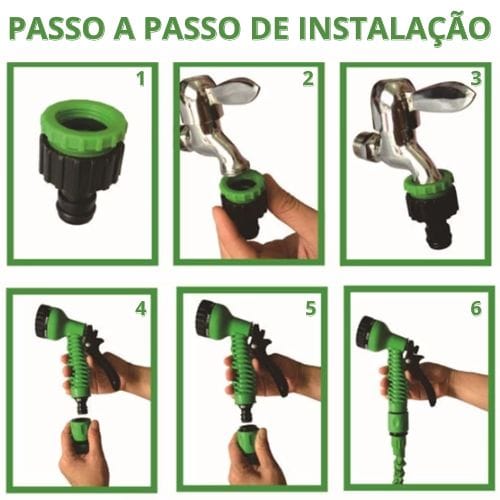 PASSO A PASSO DE INSTALAÇÃO

1

2

3

4

5

6